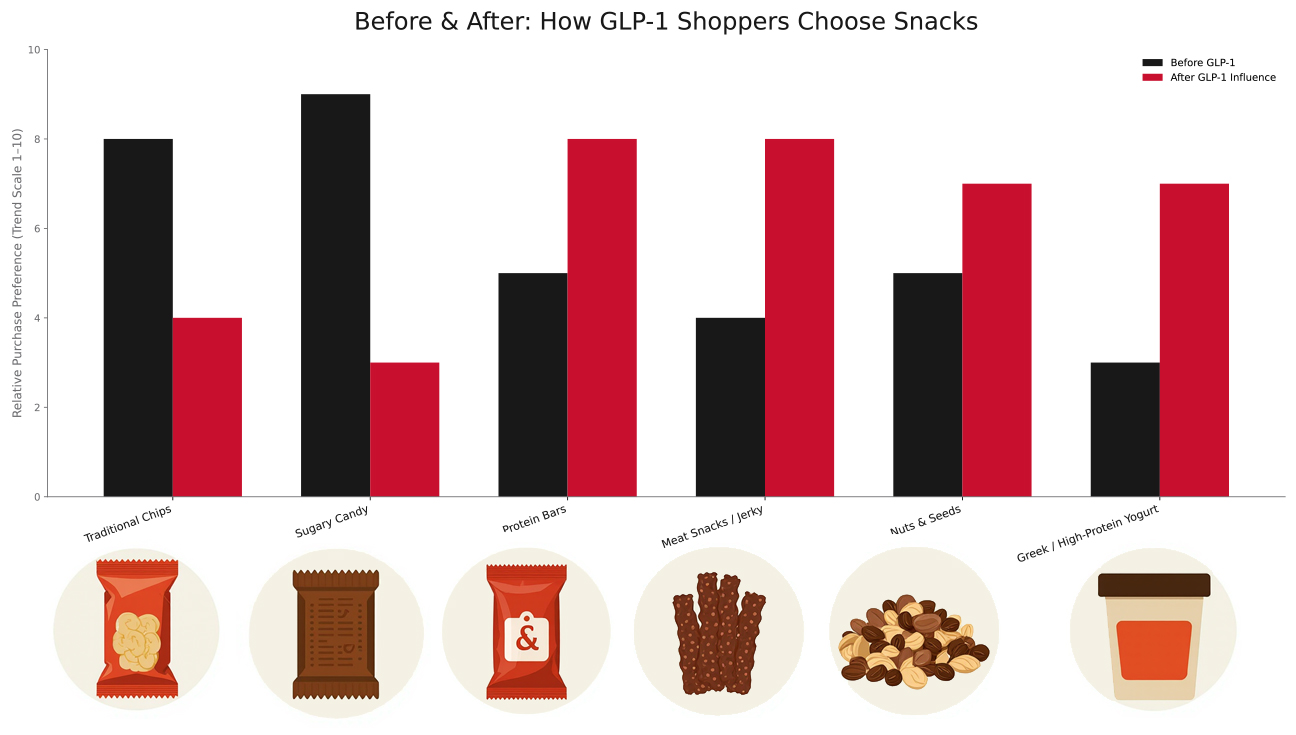 Before & After: How GLP-1 Shoppers Choose Snacks

Before GLP-1
After GLP-1 Influence

Relative Purchase Preference (Trend Scale 1-10)

10
8
6
4
2
0

Traditional Chips
Sugary Candy
Protein Bars
Meat Snacks / Jerky
Nuts & Seeds
Greek / High-Protein Yogurt

&